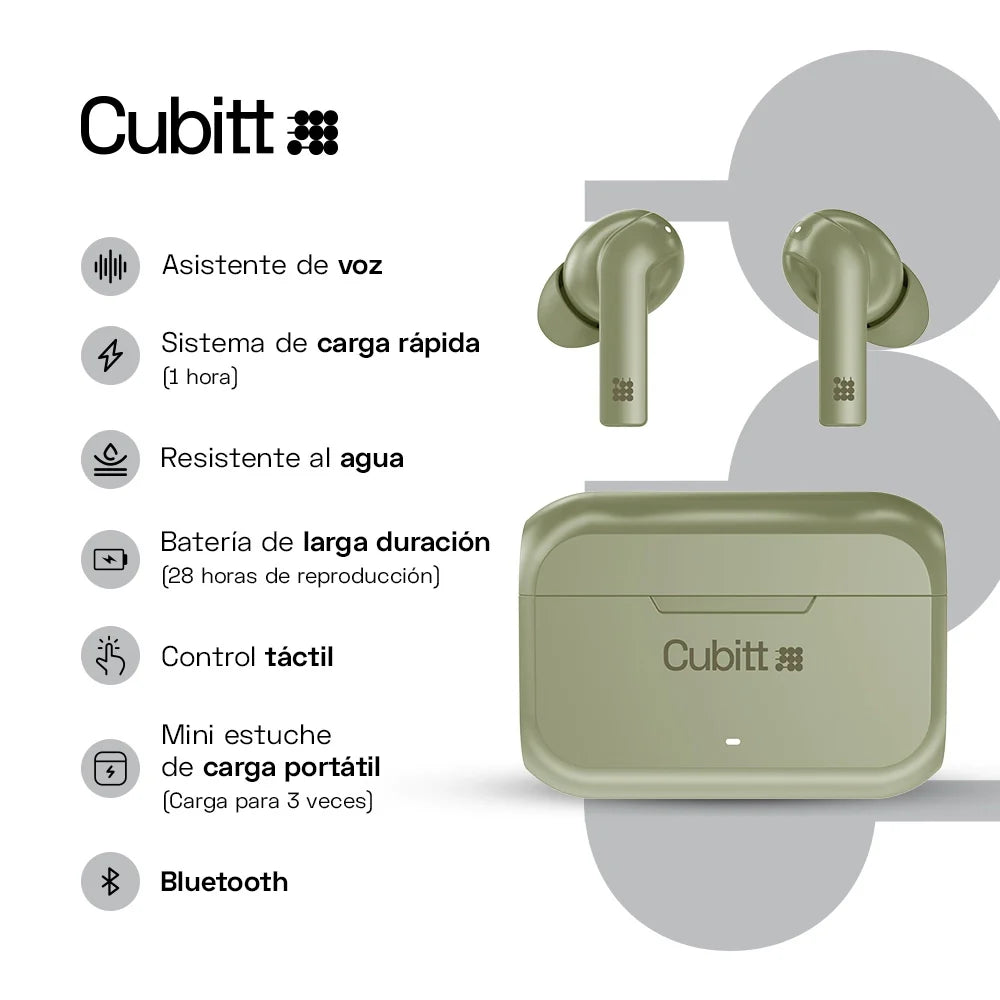 Cubitt

Asistente de voz

Sistema de carga rápida
(1 hora)

Resistente al agua

Batería de larga duración
(28 horas de reproducción)

Control táctil

Mini estuche de carga portátil
(Carga para 3 veces)

Bluetooth

Cubitt